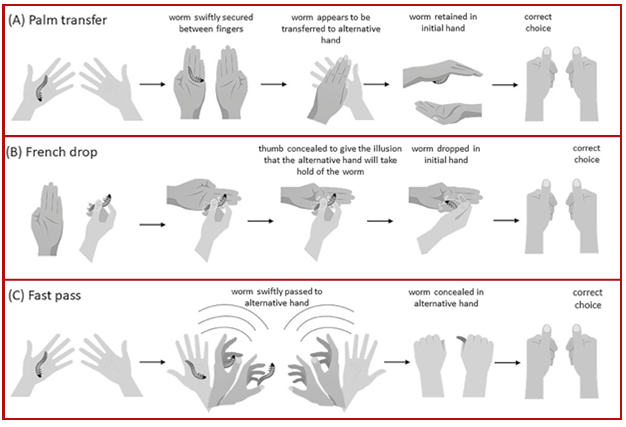 (A) Palm transfer

worm swiftly secured between fingers

worm appears to be transferred to alternative hand

worm retained in initial hand

correct choice

(B) French drop

thumb concealed to give the illusion that the alternative hand will take hold of the worm

worm dropped in initial hand

correct choice

(C) Fast pass

worm swiftly passed to alternative hand

worm concealed in alternative hand

correct choice